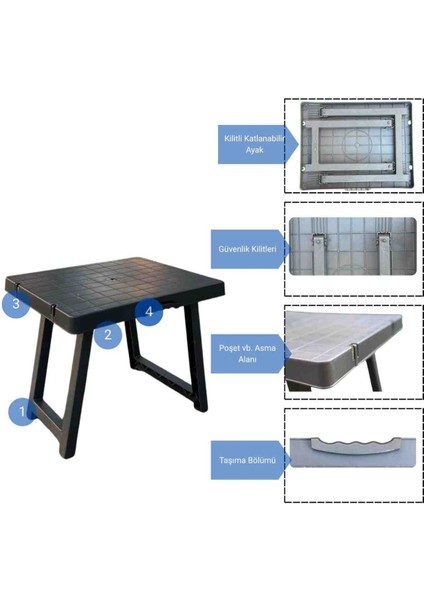 3

4

2

1

Kilitli Katlanabilir Ayak

Güvenlik Kilitleri

Poşet vb. Asma Alanı

Taşıma Bölümü