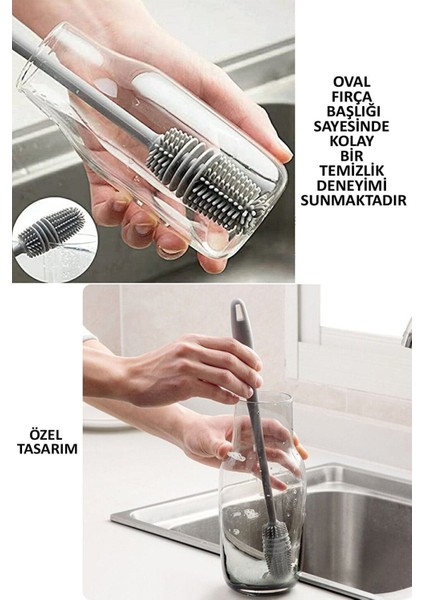 OVAL FIRÇA BAŞLIĞI SAYESİNDE KOLAY BİR TEMİZLİK DENEYİMİ SUNMAKTADIR

ÖZEL TASARIM