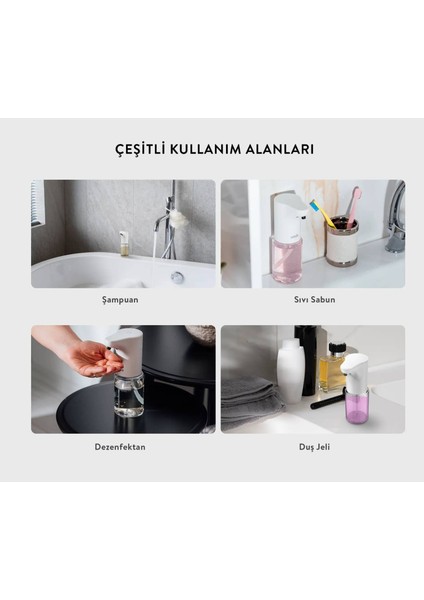 ÇEŞİTLİ KULLANIM ALANLARI

Şampuan

Sıvı Sabun

Dezenfektan

Duş Jeli