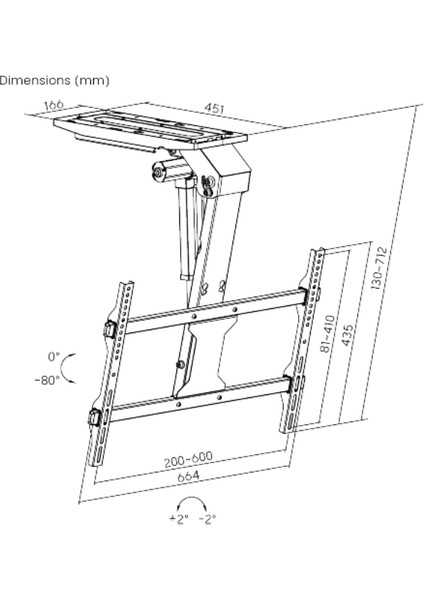 Dimensions (mm)

166

451

130-712

81-410

435

0°

-80°

200-600

664

+2° -2°