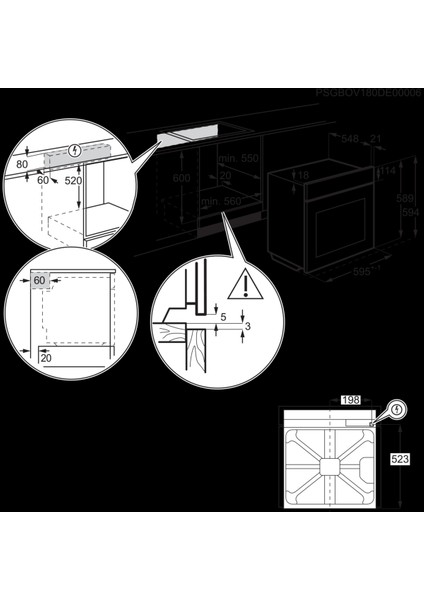 PSGBOV180DE00006

80
60
520

600
min. 550
20
min. 560

548
21
18
114
589
594
595

60
20

5
3

198
523