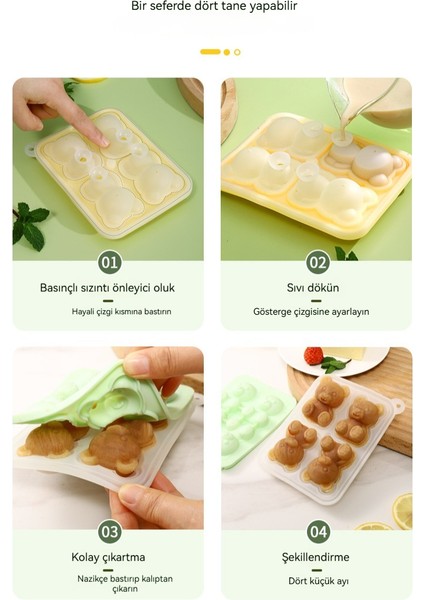 Bir seferde dört tane yapabilir

01

Basınçlı sızıntı önleyici oluk

Hayali çizgi kısmına bastırın

02

Sıvı dökün

Gösterge çizgisine ayarlayın

03

Kolay çıkartma

Nazikçe bastırıp kalıptan çıkarın

04

Şekillendirme

Dört küçük ayı