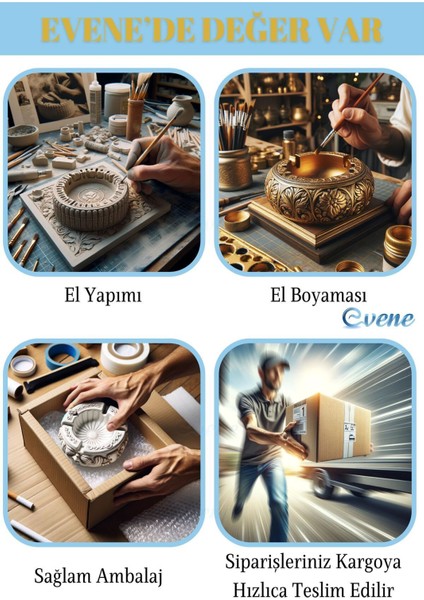 EVENE'DE DEĞER VAR

El Yapımı

El Boyaması

Evene

Sağlam Ambalaj

Siparişleriniz Kargoya Hızlıca Teslim Edilir