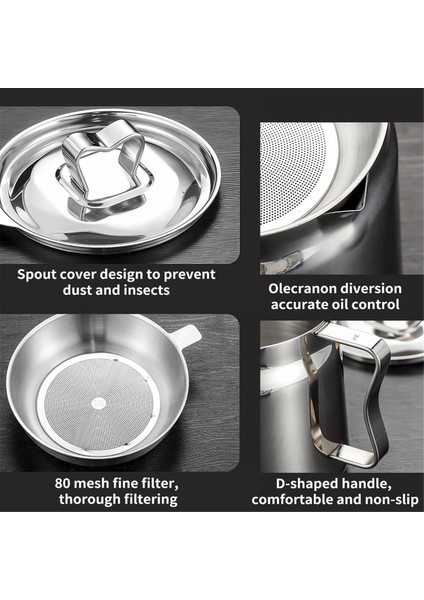 Spout cover design to prevent dust and insects

Olecranon diversion accurate oil control

80 mesh fine filter, thorough filtering

D-shaped handle, comfortable and non-slip