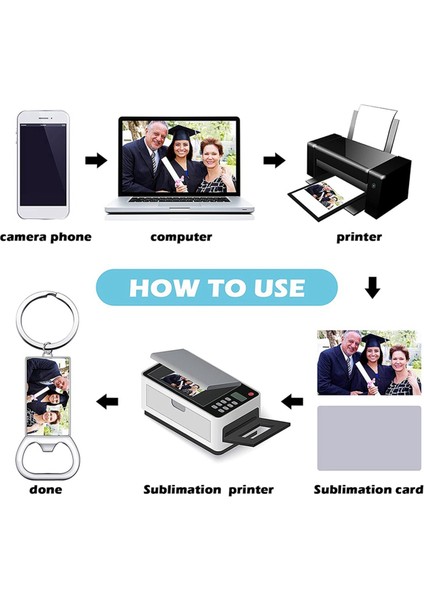 camera phone

computer

printer

HOW TO USE

done

Sublimation printer

Sublimation card