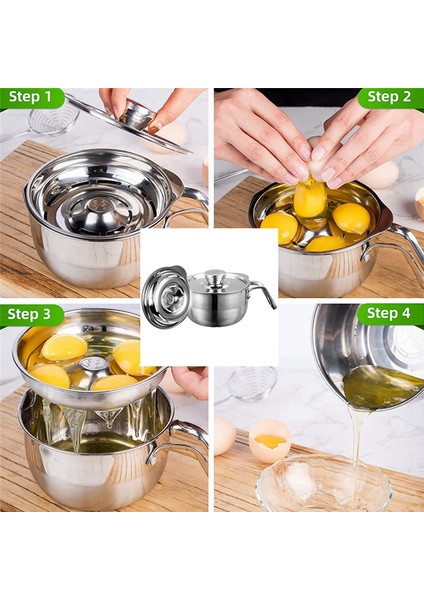 Step 1

Step 2

Step 3

Step 4