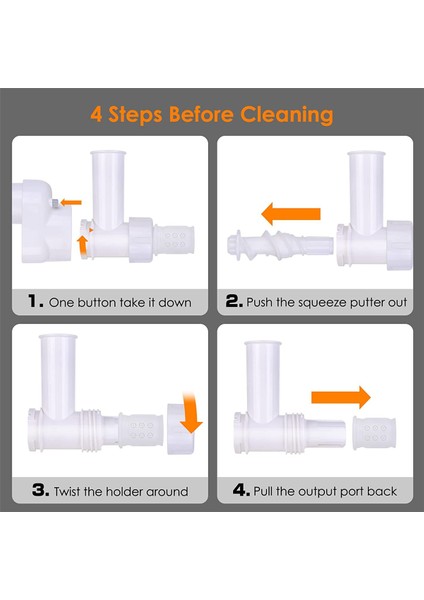 4 Steps Before Cleaning

1. One button take it down

2. Push the squeeze putter out

3. Twist the holder around

4. Pull the output port back