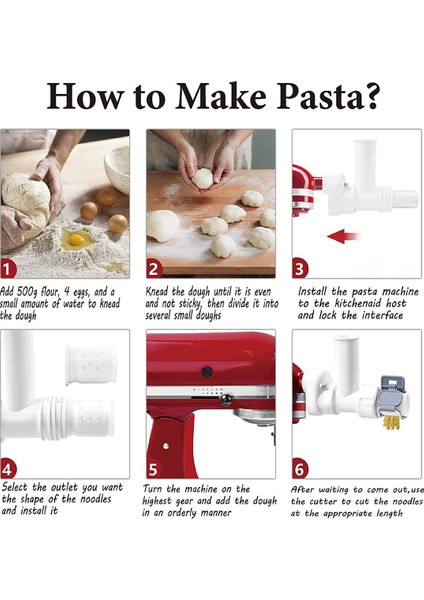 How to Make Pasta?

1
Add 500g flour, 4 eggs, and a small amount of water to knead the dough

2
Knead the dough until it is even and not sticky, then divide it into several small doughs

3
Install the pasta machine to the kitchenaid host and lock the interface

4
Select the outlet you want the shape of the noodles and install it

5
Turn the machine on the highest gear and add the dough in an orderly manner

6
After waiting to come out,use the cutter to cut the noodles at the appropriate length