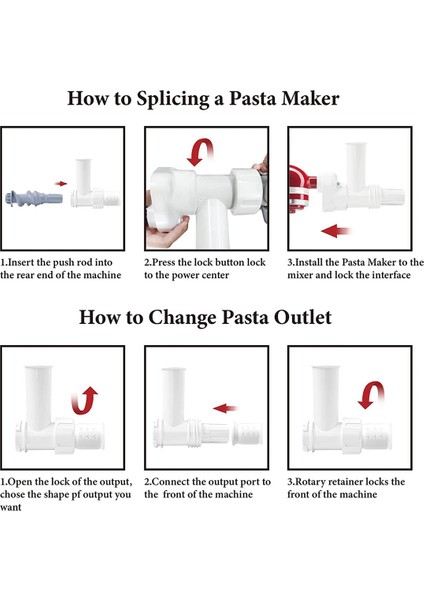 How to Splicing a Pasta Maker

1.Insert the push rod into the rear end of the machine

2.Press the lock button lock to the power center

3.Install the Pasta Maker to the mixer and lock the interface

How to Change Pasta Outlet

1.Open the lock of the output, chose the shape pf output you want

2.Connect the output port to the front of the machine

3.Rotary retainer locks the front of the machine