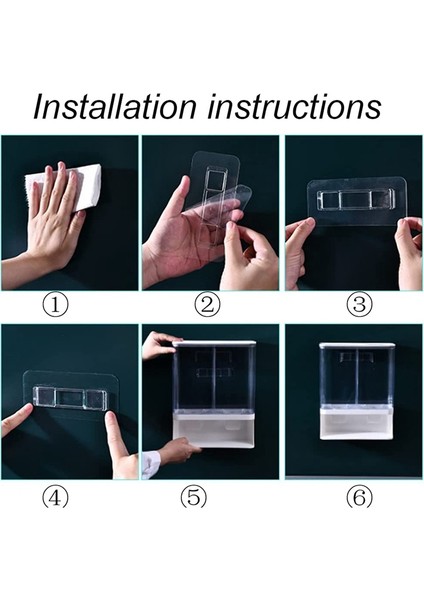 Installation instructions

①

②

③

④

⑤

⑥