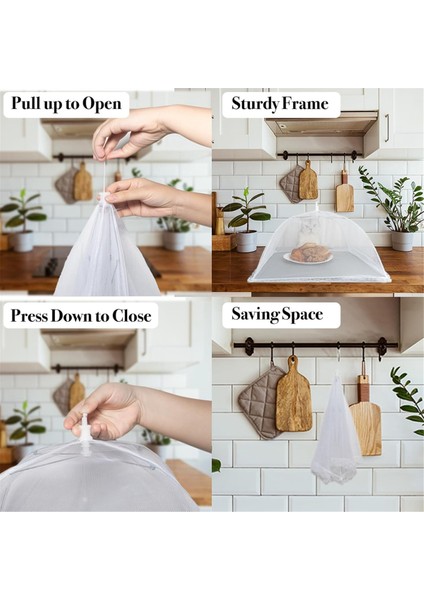 Pull up to Open

Sturdy Frame

Press Down to Close

Saving Space