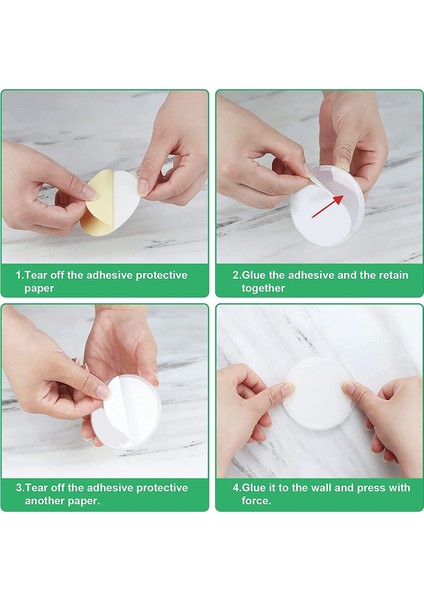 1.Tear off the adhesive protective paper

2.Glue the adhesive and the retain together

3.Tear off the adhesive protective another paper.

4.Glue it to the wall and press with force.