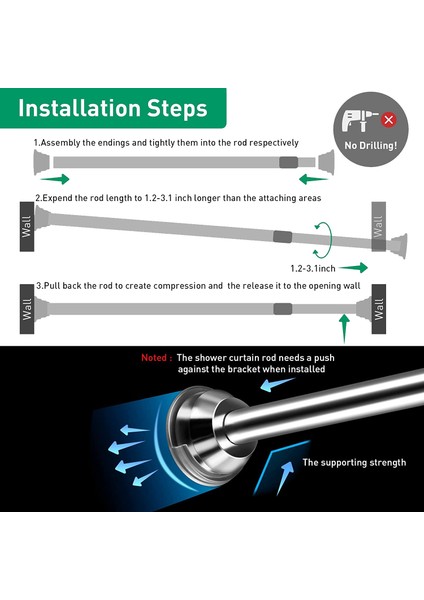 Installation Steps

No Drilling!

1.Assembly the endings and tightly them into the rod respectively

2.Expend the rod length to 1.2-3.1 inch longer than the attaching areas

Wall

Wall

1.2-3.1inch

3.Pull back the rod to create compression and the release it to the opening wall

Wall

Wall

Noted : The shower curtain rod needs a push against the bracket when installed

The supporting strength