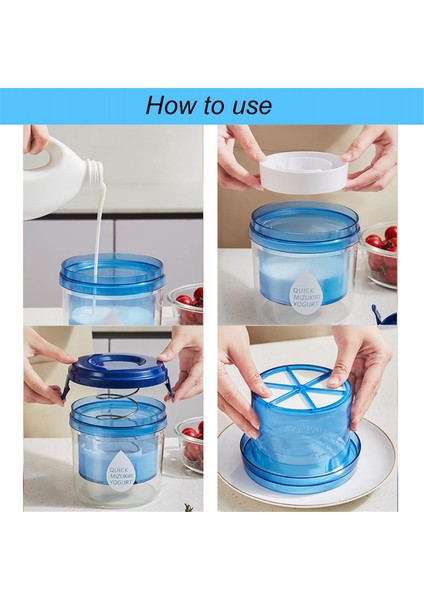 How to use

QUICK MIZUKIRI YOGURT

QUICK MIZUKIRI YOGURT