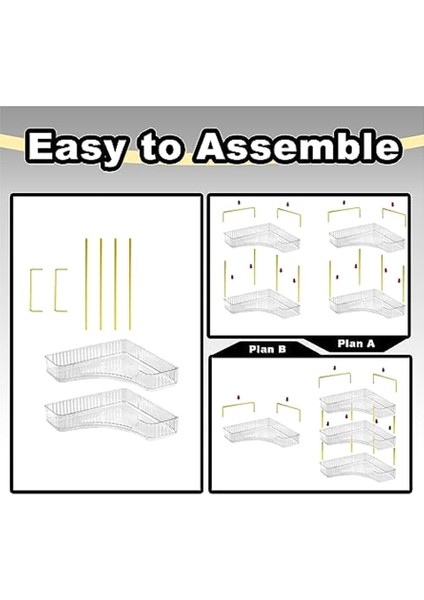 Easy to Assemble

Plan B

Plan A