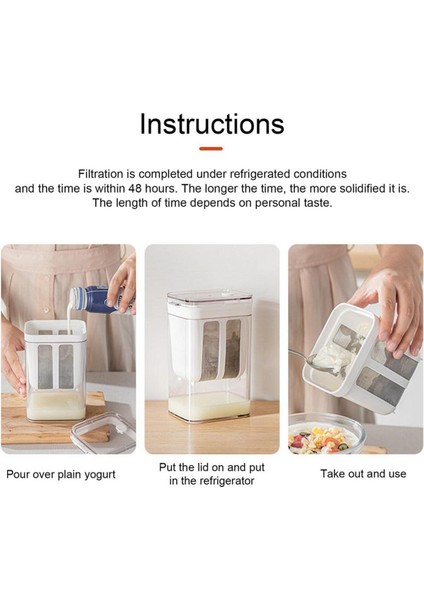 Instructions

Filtration is completed under refrigerated conditions and the time is within 48 hours. The longer the time, the more solidified it is. The length of time depends on personal taste.

Pour over plain yogurt

Put the lid on and put in the refrigerator

Take out and use