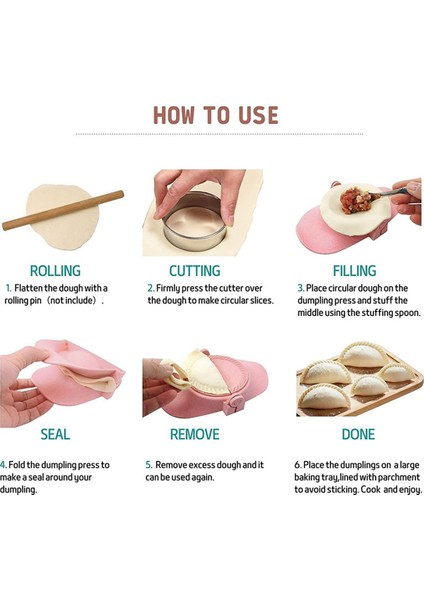 HOW TO USE

ROLLING

1. Flatten the dough with a rolling pin（not include）.

CUTTING

2. Firmly press the cutter over the dough to make circular slices.

FILLING

3. Place circular dough on the dumpling press and stuff the middle using the stuffing spoon.

SEAL

4. Fold the dumpling press to make a seal around your dumpling.

REMOVE

5. Remove excess dough and it can be used again.

DONE

6. Place the dumplings on a large baking tray,lined with parchment to avoid sticking. Cook and enjoy.