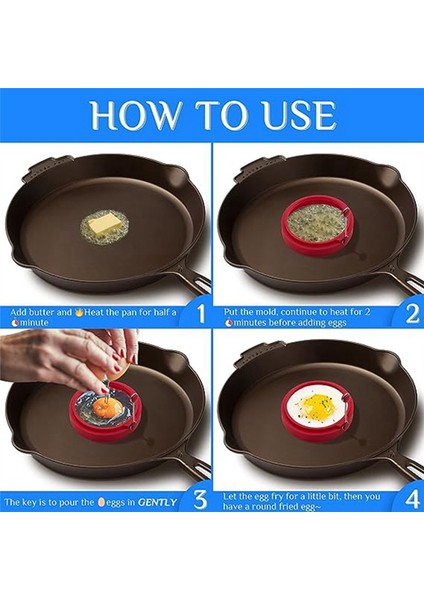 HOW TO USE

Add butter and Heat the pan for half a minute

1

Put the mold, continue to heat for 2 minutes before adding eggs

2

The key is to pour the eggs in GENTLY

3

Let the egg fry for a little bit, then you have a round fried egg~

4