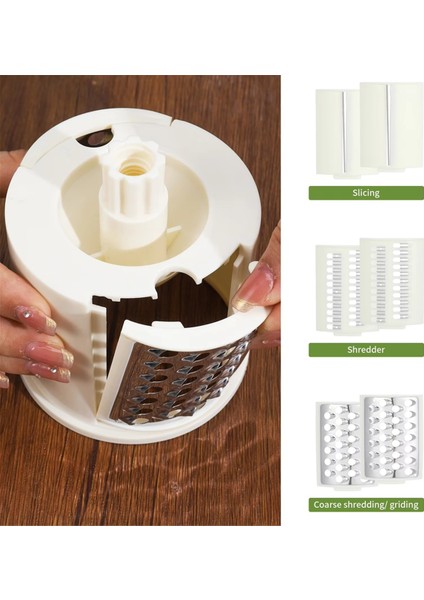 Slicing

Shredder

Coarse shredding/ griding