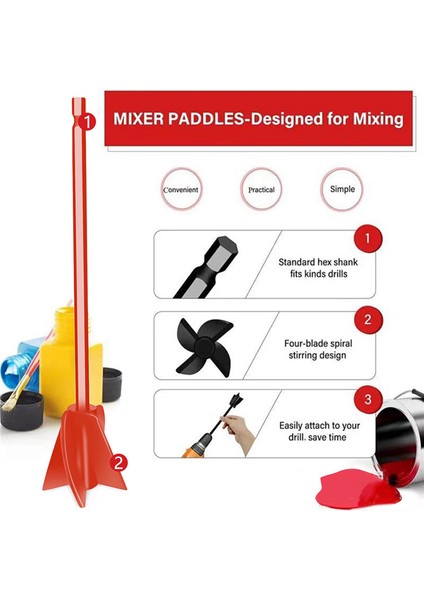 1

MIXER PADDLES-Designed for Mixing

Convenient

Practical

Simple

1

Standard hex shank fits kinds drills

2

Four-blade spiral stirring design

3

Easily attach to your drill. save time

2