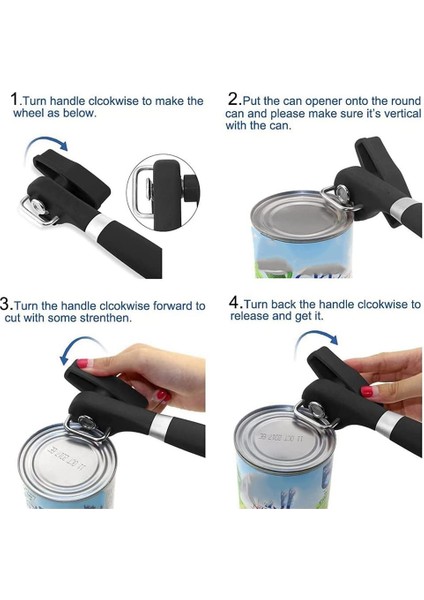 1.Turn handle clcokwise to make the wheel as below.

2.Put the can opener onto the round can and please make sure it's vertical with the can.

3.Turn the handle clcokwise forward to cut with some strenthen.

4.Turn back the handle clcokwise to release and get it.

11 OCT 2012 EE

11 OCT 2012 EE