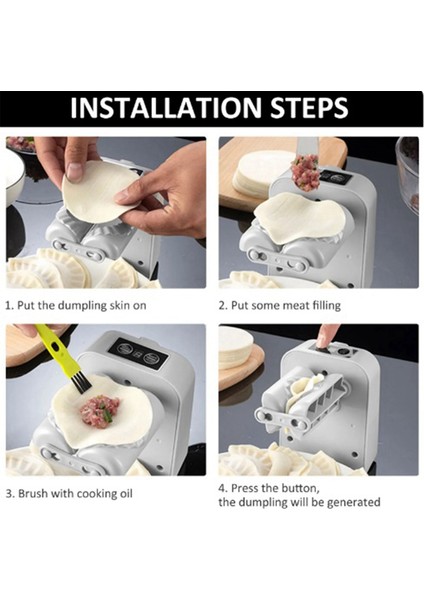 INSTALLATION STEPS

1. Put the dumpling skin on

2. Put some meat filling

3. Brush with cooking oil

4. Press the button,
the dumpling will be generated