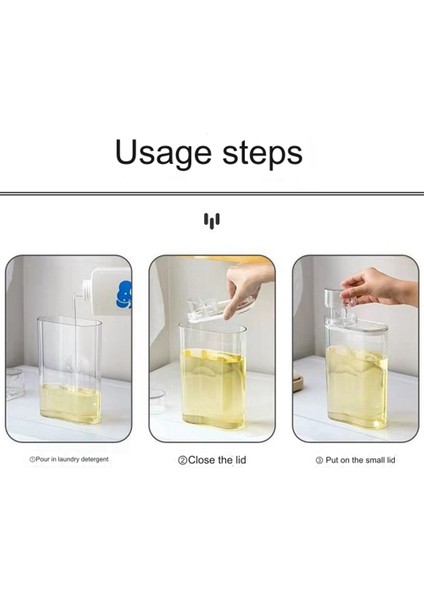 Usage steps

①Pour in laundry detergent

②Close the lid

③ Put on the small lid