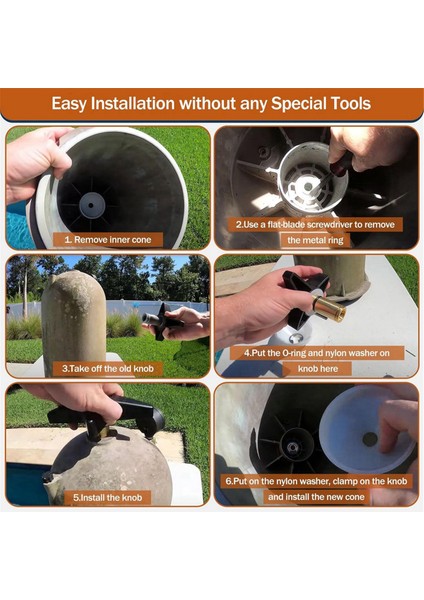 Easy Installation without any Special Tools

1. Remove inner cone

2.Use a flat-blade screwdriver to remove the metal ring

3.Take off the old knob

4.Put the O-ring and nylon washer on knob here

5.Install the knob

6.Put on the nylon washer, clamp on the knob and install the new cone