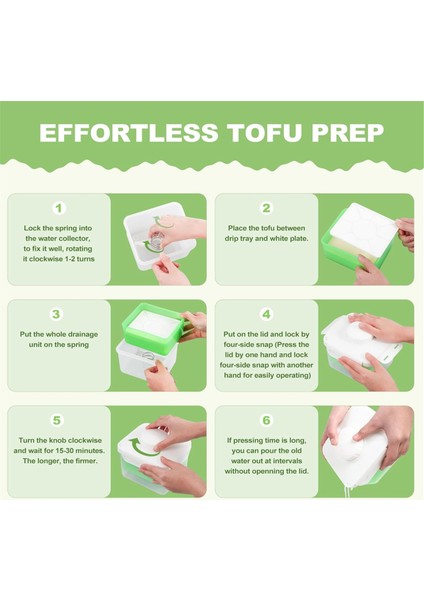 EFFORTLESS TOFU PREP

1
Lock the spring into the water collector, to fix it well, rotating it clockwise 1-2 turns

2
Place the tofu between drip tray and white plate.

3
Put the whole drainage unit on the spring

4
Put on the lid and lock by four-side snap (Press the lid by one hand and lock four-side snap with another hand for easily operating)

5
Turn the knob clockwise and wait for 15-30 minutes. The longer, the firmer.

6
If pressing time is long, you can pour the old water out at intervals without openning the lid.