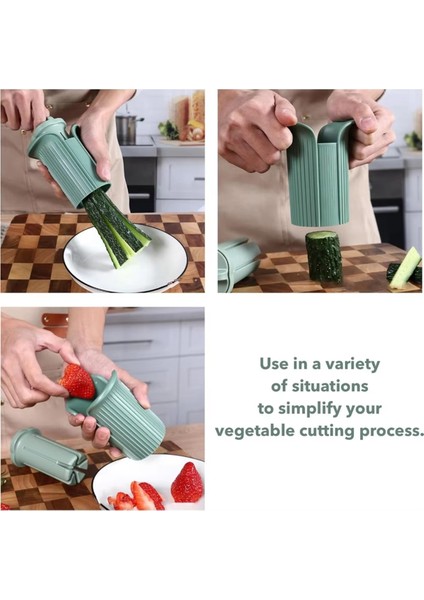 Use in a variety of situations to simplify your vegetable cutting process.