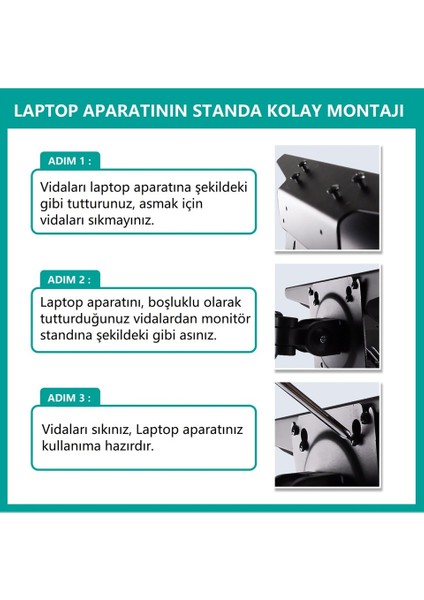 LAPTOP APARATININ STANDA KOLAY MONTAJI

ADIM 1 :

Vidaları laptop aparatına şekildeki gibi tutturunuz, asmak için vidaları sıkmayınız.

ADIM 2 :

Laptop aparatını, boşluklu olarak tutturduğunuz vidalardan monitör standına şekildeki gibi asınız.

ADIM 3 :

Vidaları sıkınız, Laptop aparatınız kullanıma hazırdır.