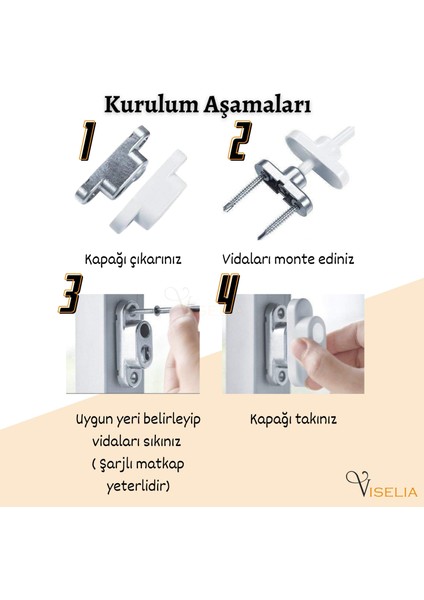 Kurulum Aşamaları

1

Kapağı çıkarınız

2

Vidaları monte ediniz

3

Uygun yeri belirleyip vidaları sıkınız ( Şarjlı matkap yeterlidir)

4

Kapağı takınız

VISELIA