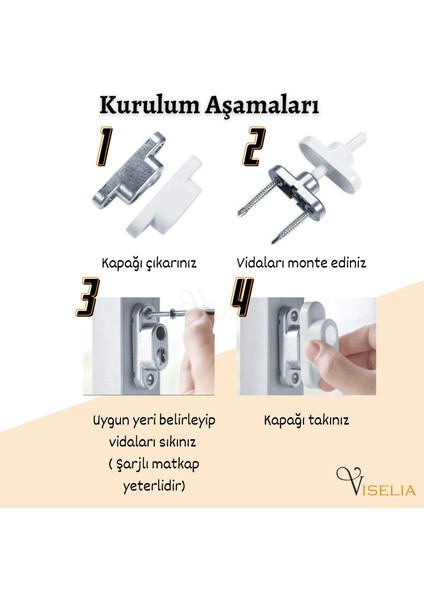 Kurulum Aşamaları

1

2

Kapağı çıkarınız

Vidaları monte ediniz

3

4

Uygun yeri belirleyip vidaları sıkınız ( Şarjlı matkap yeterlidir)

Kapağı takınız

VISELIA