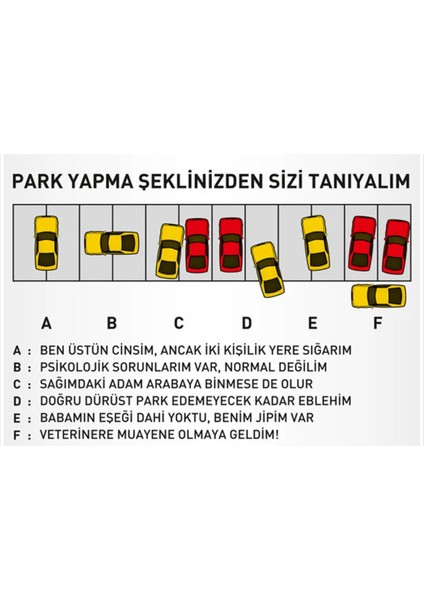 PARK YAPMA ŞEKLİNİZDEN SİZİ TANIYALIM

A B C D E F

A : BEN ÜSTÜN CİNSİM, ANCAK İKİ KİŞİLİK YERE SIĞARIM
B : PSİKOLOJİK SORUNLARIM VAR, NORMAL DEĞİLİM
C : SAĞIMDAKİ ADAM ARABAYA BİNMESE DE OLUR
D : DOĞRU DÜRÜST PARK EDEMEYECEK KADAR EBLEHİM
E : BABAMIN EŞEĞİ DAHİ YOKTU, BENİM JİPİM VAR
F : VETERİNERE MUAYENE OLMAYA GELDİM!