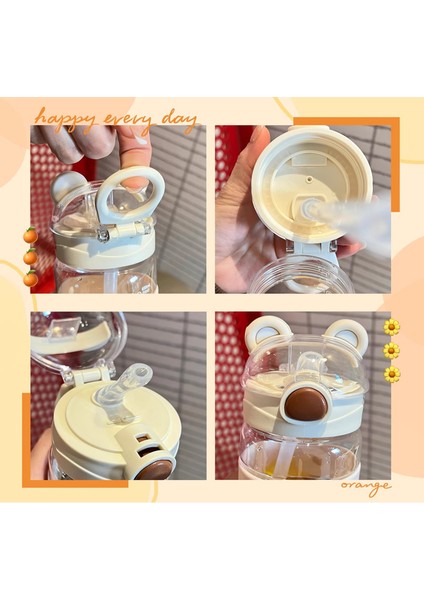 happy every day

orange