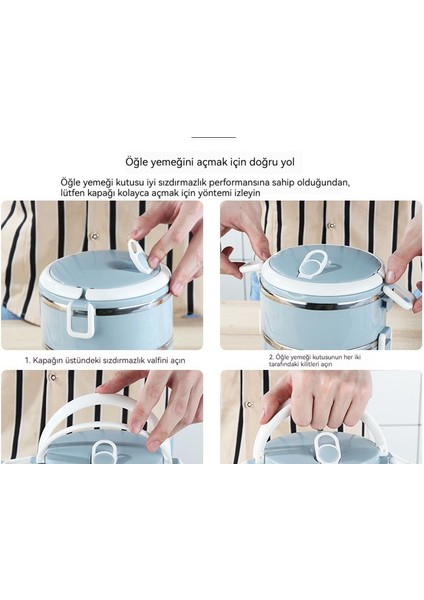 Öğle yemeğini açmak için doğru yol

Öğle yemeği kutusu iyi sızdırmazlık performansına sahip olduğundan, lütfen kapağı kolayca açmak için yöntemi izleyin

1. Kapağın üstündeki sızdırmazlık valfini açın

2. Öğle yemeği kutusunun her iki tarafındaki kilitleri açın