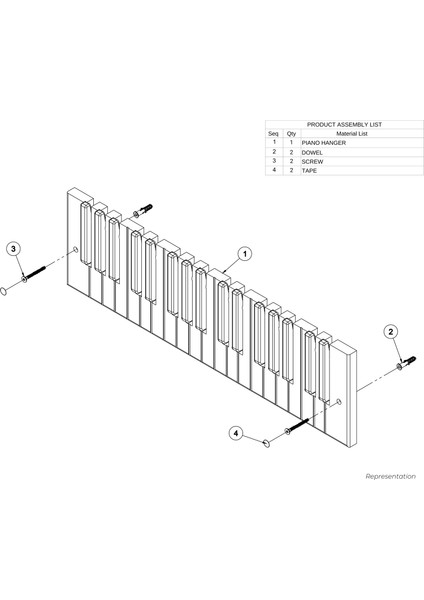 PRODUCT ASSEMBLY LIST

| Seq | Qty | Material List |
|---|---|---|
| 1 | 1 | PIANO HANGER |
| 2 | 2 | DOWEL |
| 3 | 2 | SCREW |
| 4 | 2 | TAPE |

3

1

2

4

Representation