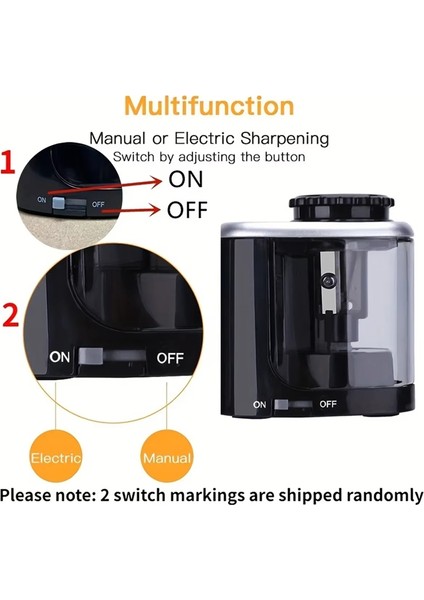 Multifunction

Manual or Electric Sharpening
Switch by adjusting the button

1
ON
OFF
ON
OFF

2
ON
OFF

ON
OFF

Electric
Manual

Please note: 2 switch markings are shipped randomly