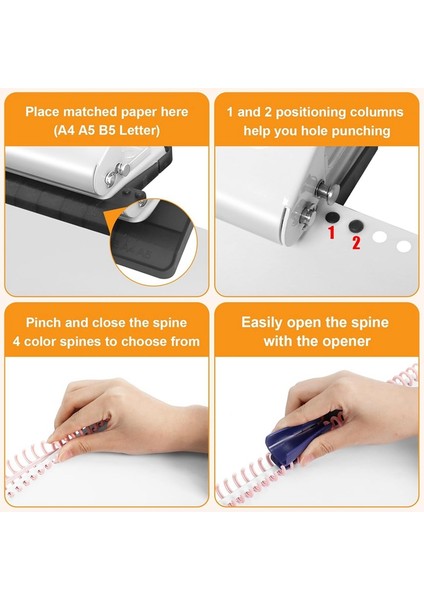 Place matched paper here
(A4 A5 B5 Letter)

B5 A4 A5

1 and 2 positioning columns
help you hole punching

1

2

Pinch and close the spine
4 color spines to choose from

Easily open the spine
with the opener