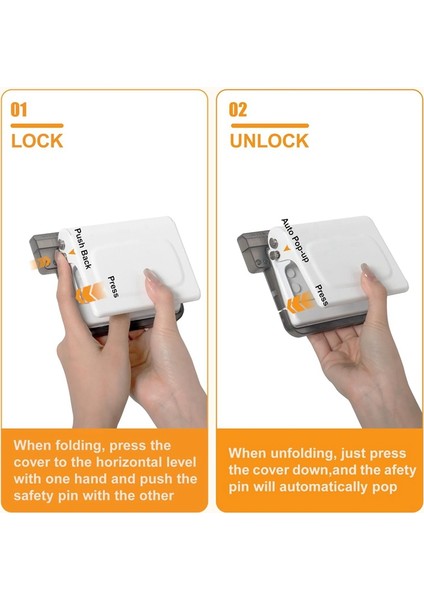 01

LOCK

Push Back

Press

When folding, press the cover to the horizontal level with one hand and push the safety pin with the other

02

UNLOCK

Auto Pop-up

Press

When unfolding, just press the cover down,and the afety pin will automatically pop