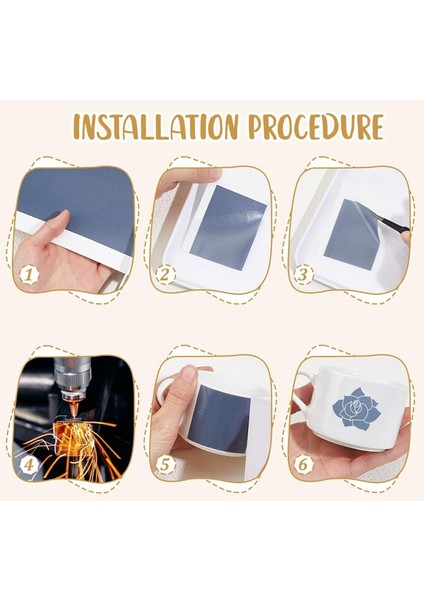 INSTALLATION PROCEDURE

1

2

3

4

5

6