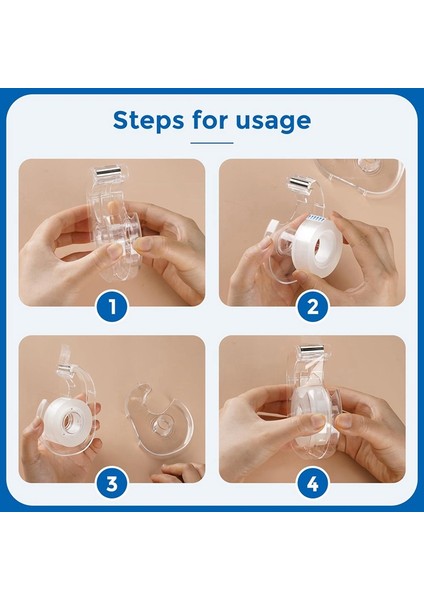 Steps for usage

1

2

3

4