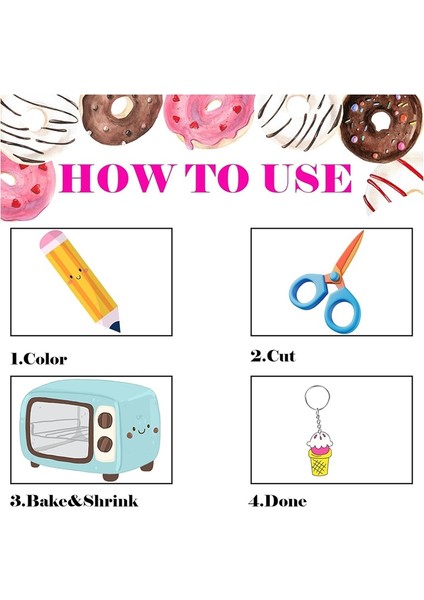 HOW TO USE

1.Color

2.Cut

3.Bake&Shrink

4.Done