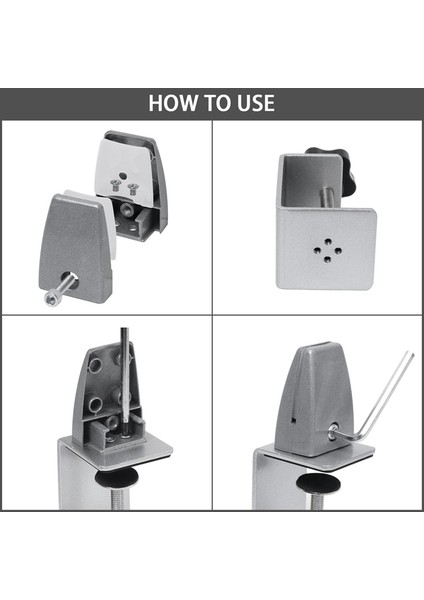 HOW TO USE