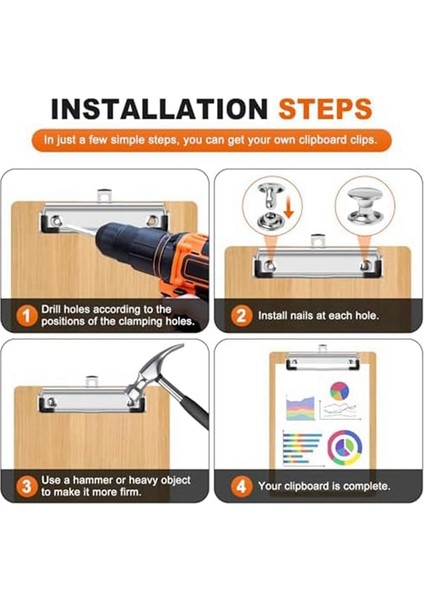 INSTALLATION STEPS

In just a few simple steps, you can get your own clipboard clips.

1 Drill holes according to the positions of the clamping holes.

2 Install nails at each hole.

3 Use a hammer or heavy object to make it more firm.

4 Your clipboard is complete.