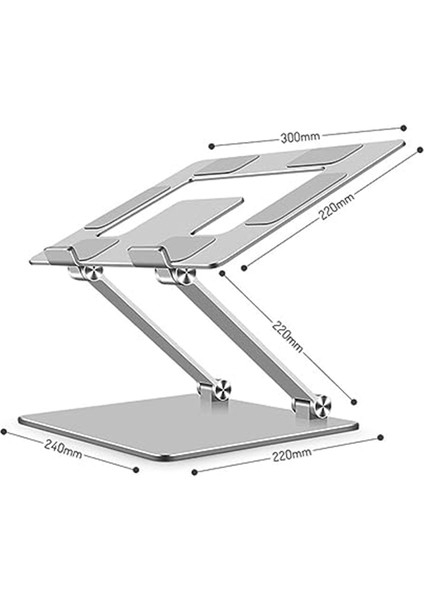 300mm
220mm
220mm
240mm
220mm