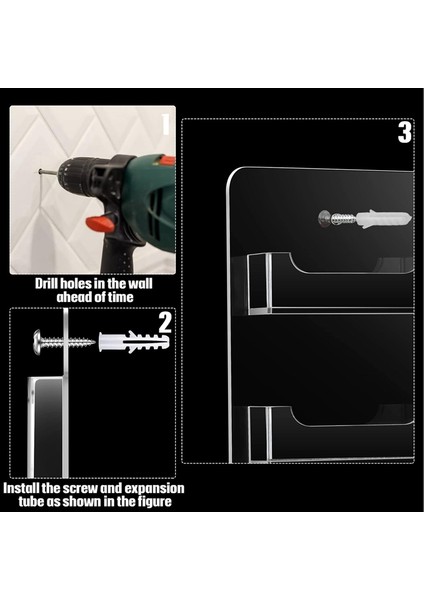 1

Drill holes in the wall ahead of time

2

Install the screw and expansion tube as shown in the figure

3