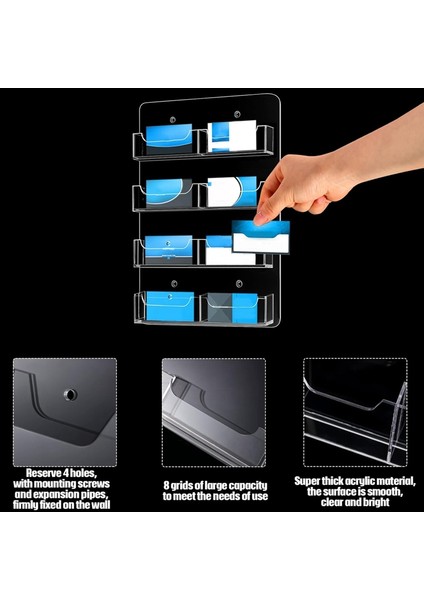 Reserve 4 holes, with mounting screws and expansion pipes, firmly fixed on the wall

8 grids of large capacity to meet the needs of use

Super thick acrylic material, the surface is smooth, clear and bright