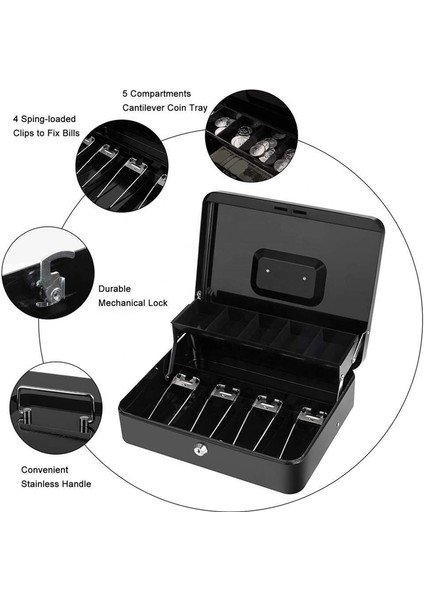 5 Compartments
Cantilever Coin Tray

4 Sping-loaded
Clips to Fix Bills

Durable
Mechanical Lock

Convenient
Stainless Handle