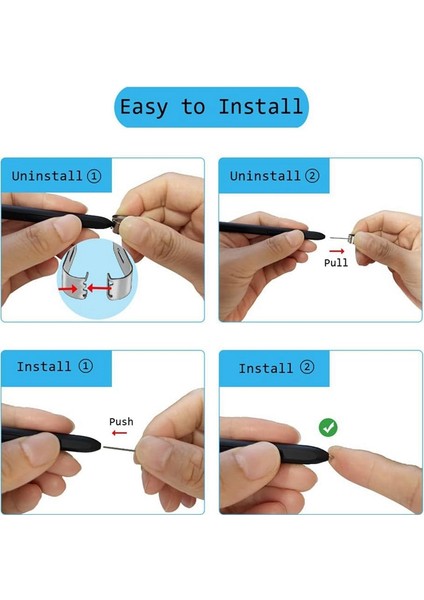 Easy to Install

Uninstall ①

Uninstall ②

Pull

Install ①

Push

Install ②